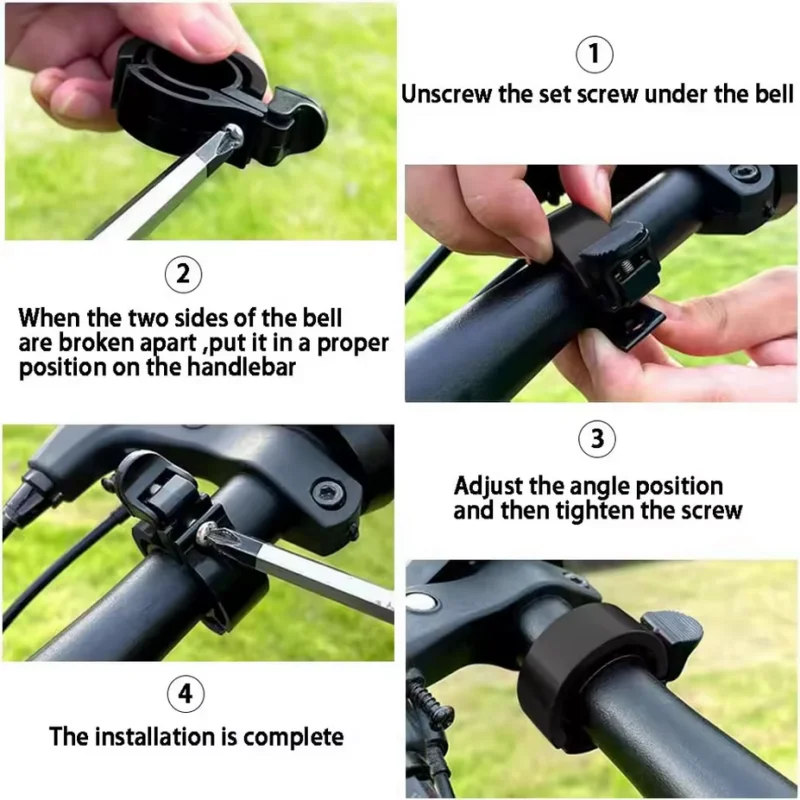 1
Unscrew the set screw under the bell

2
When the two sides of the bell are broken apart ,put it in a proper position on the handlebar

3
Adjust the angle position and then tighten the screw

4
The installation is complete